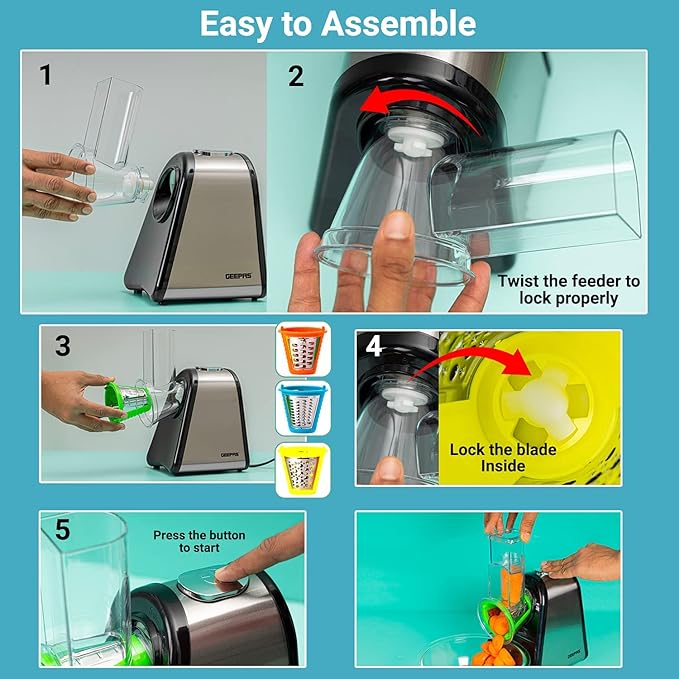 Easy to Assemble

1

GEEPAS

2

Twist the feeder to lock properly

3

GEEPAS

4

Lock the blade Inside

5

Press the button to start

GEEPAS